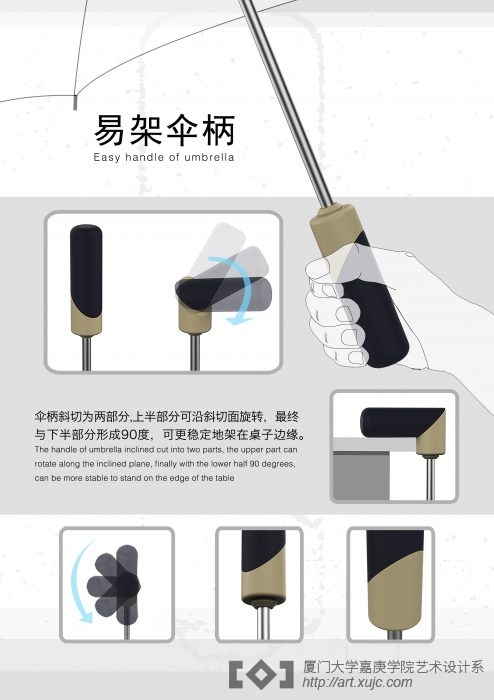 易架伞柄
Easy handle of umbrella

伞柄斜切为两部分,上半部分可沿斜切面旋转，最终与下半部分形成90度，可更稳定地架在桌子边缘。
The handle of umbrella inclined cut into two parts, the upper part can rotate along the inclined plane, finally with the lower half 90 degrees, can be more stable to stand on the edge of the table

厦门大学嘉庚学院艺术设计系
http://art.xujc.com