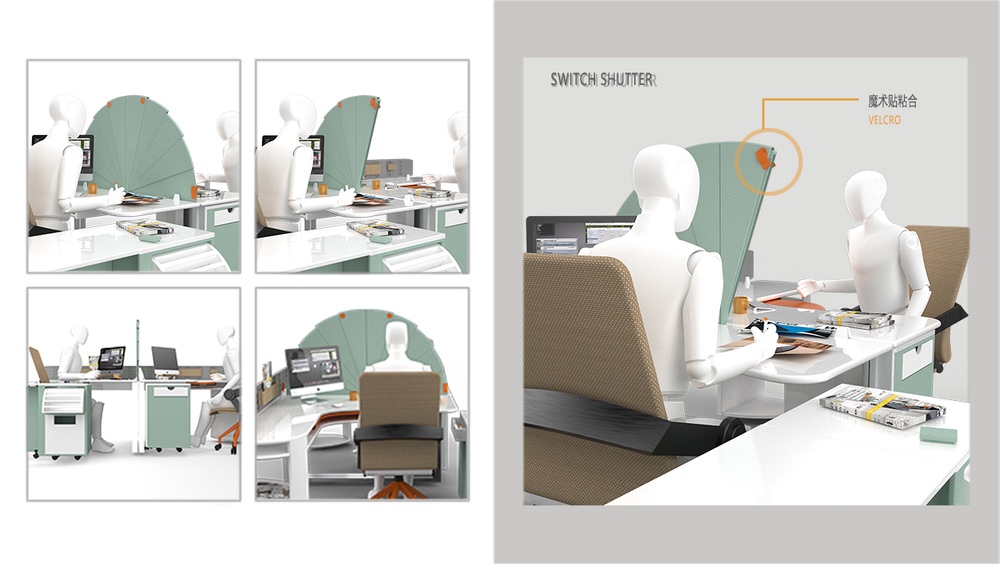 SWITCH SHUTTER

魔术贴粘合
VELCRO